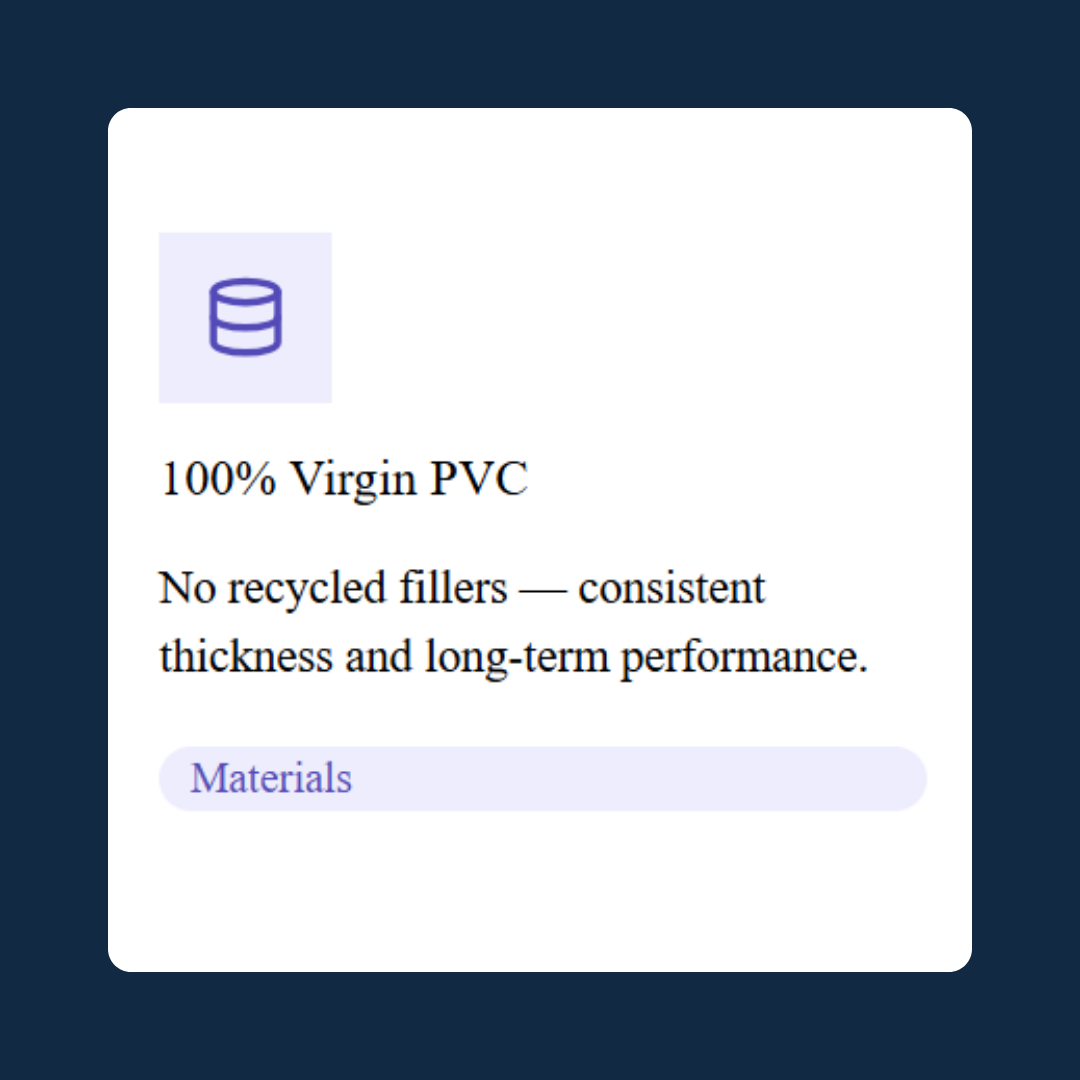 100% Virgin PVC

No recycled fillers — consistent thickness and long-term performance.

Materials