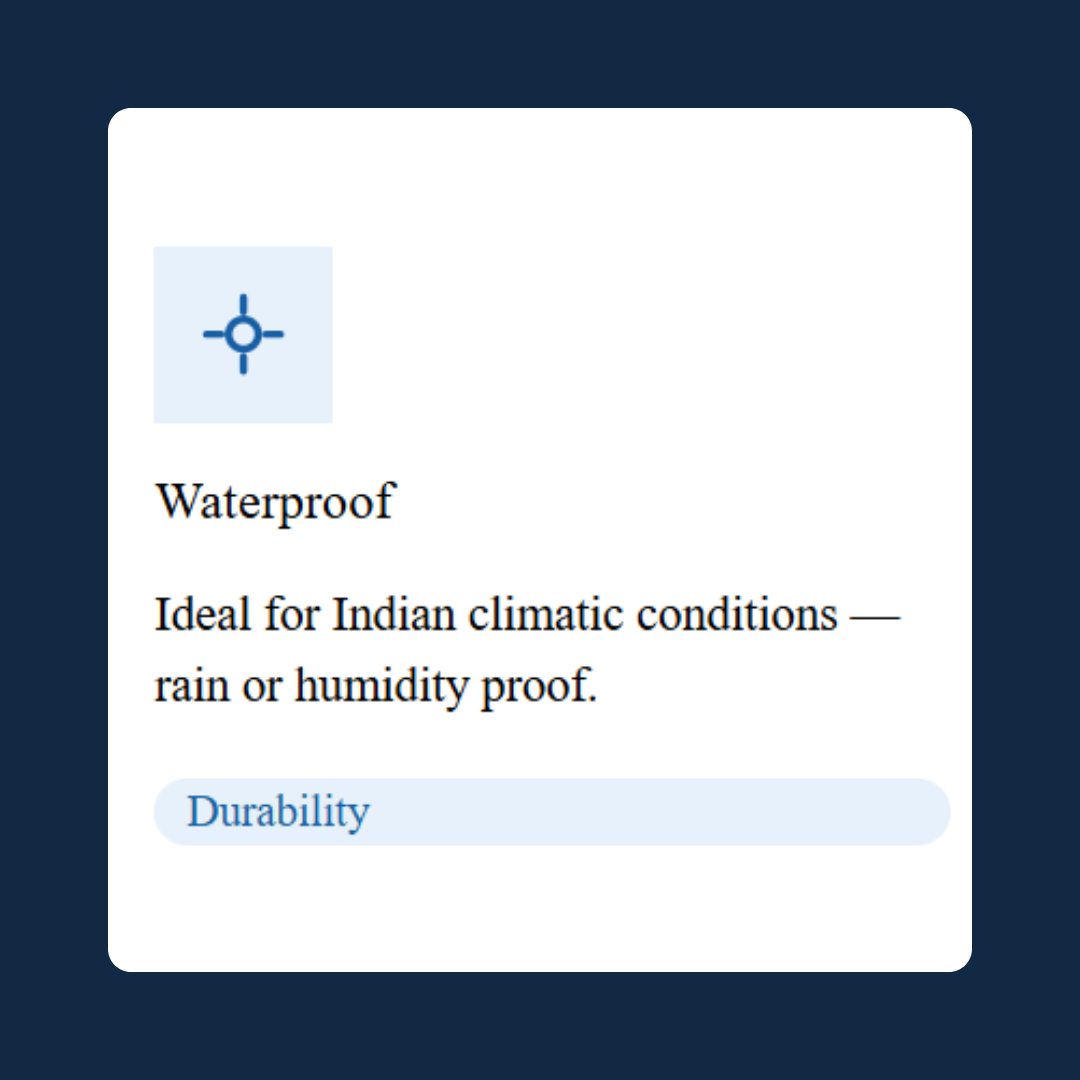 Waterproof

Ideal for Indian climatic conditions — rain or humidity proof.

Durability